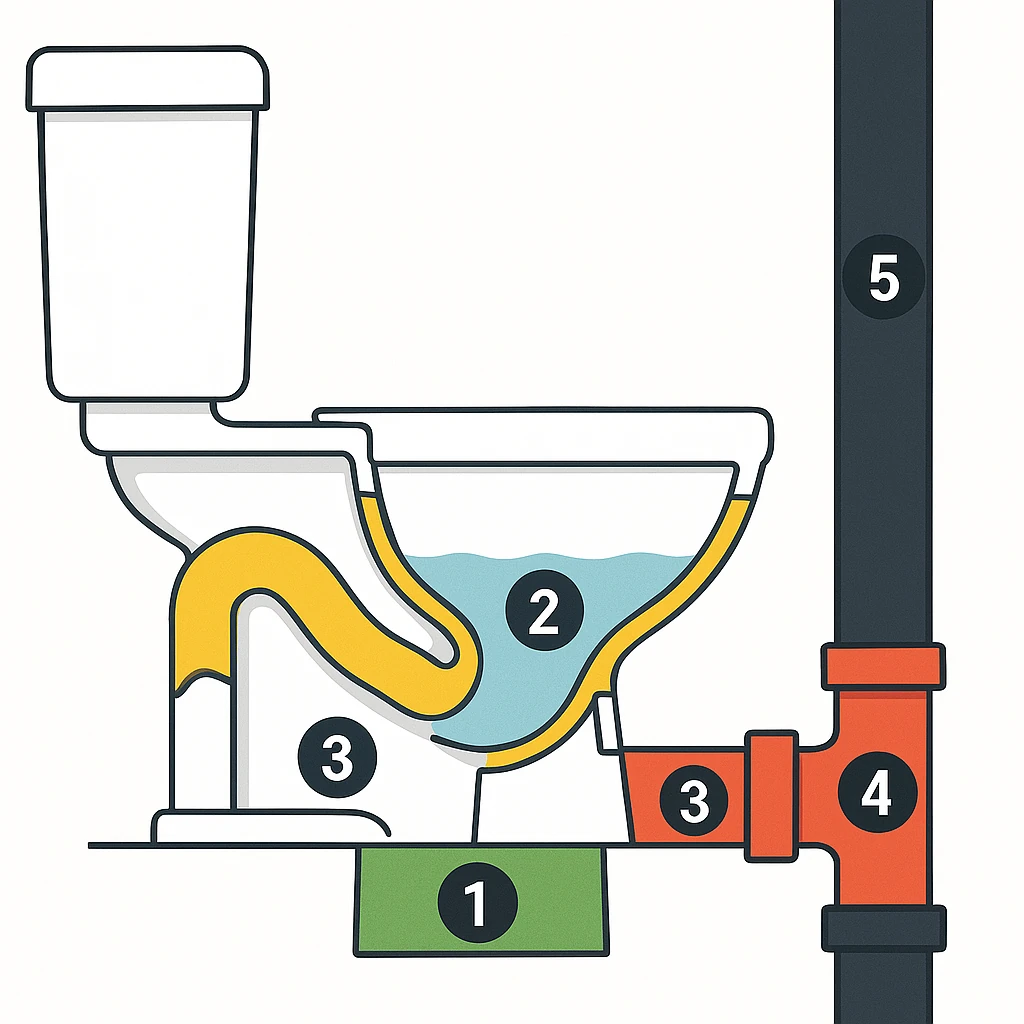 5

2

3

3

4

1